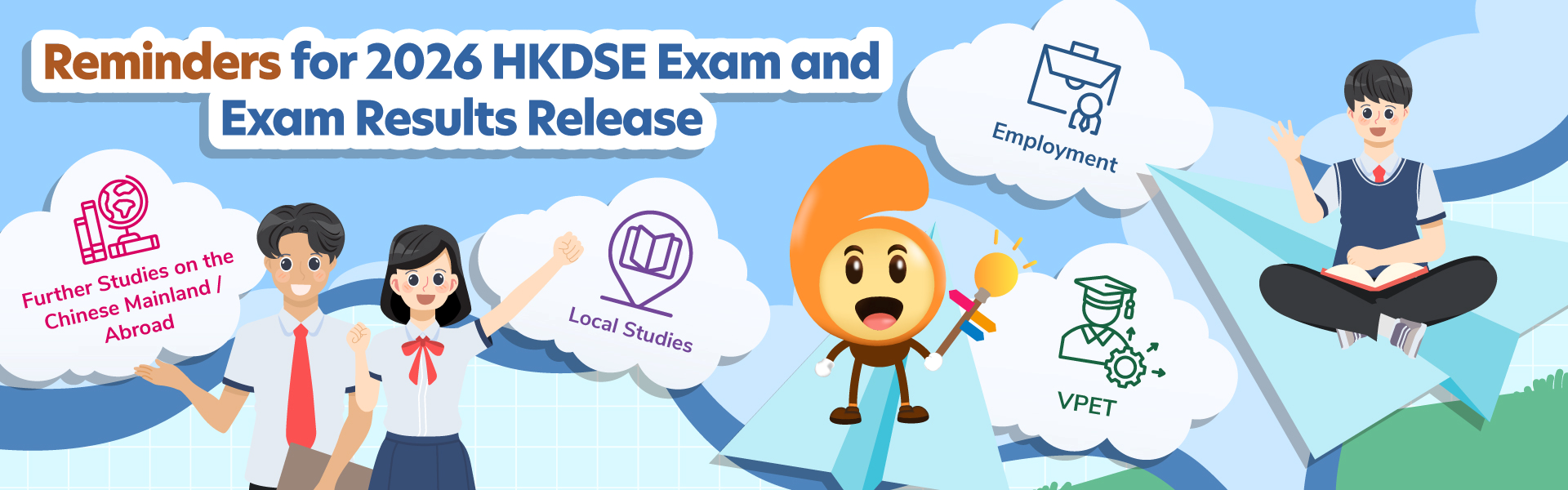 Reminders for 2026 HKDSE Exam and Exam Results Release

Further Studies on the Chinese Mainland / Abroad

Local Studies

Employment

VPET