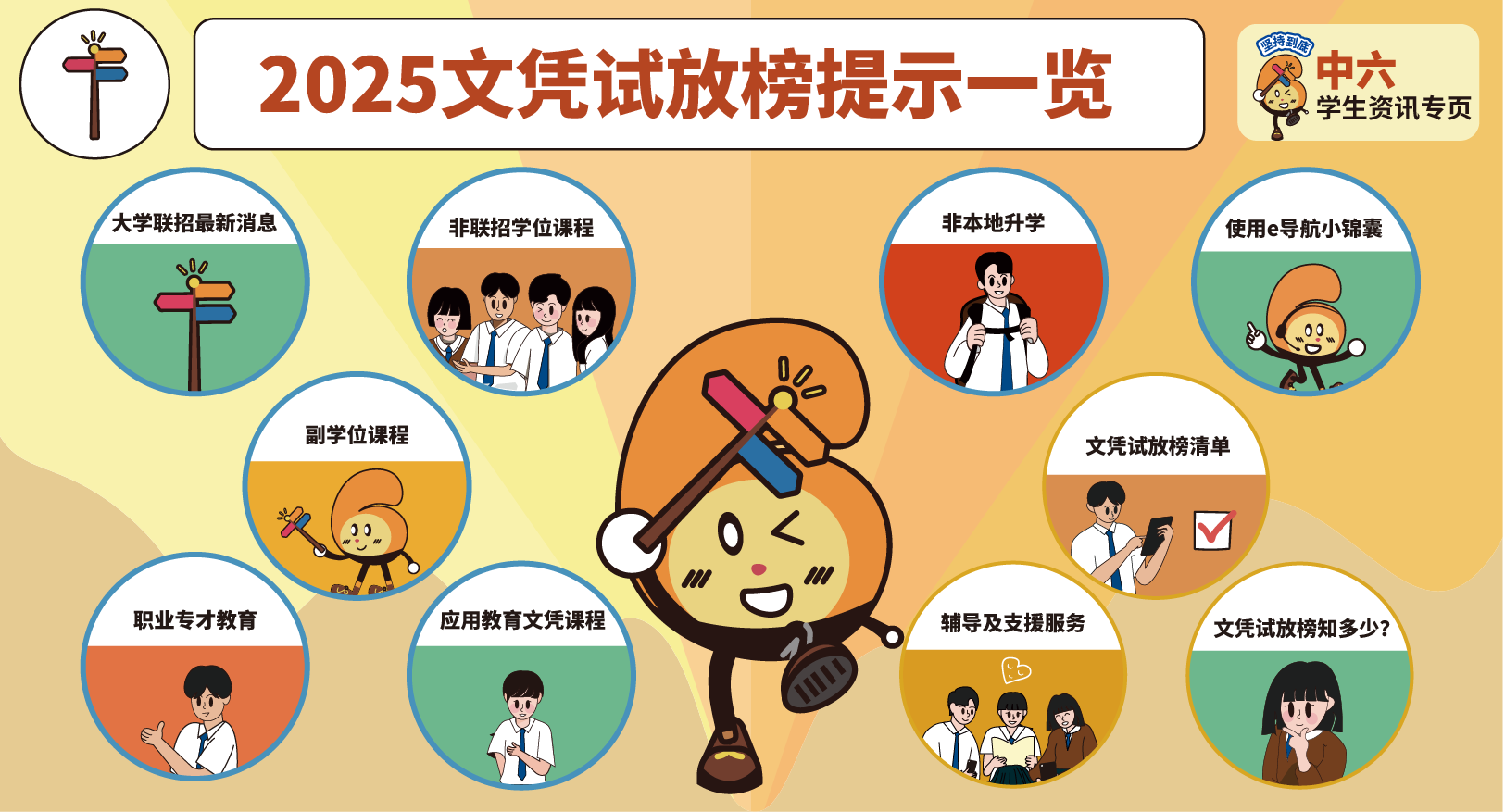 2025文凭试放榜提示一览

坚持到底
中六
学生资讯专页

大学联招最新消息

非联招学位课程

非本地升学

使用e导航小锦囊

副学位课程

文凭试放榜清单

职业专才教育

应用教育文凭课程

辅导及支援服务

文凭试放榜知多少?