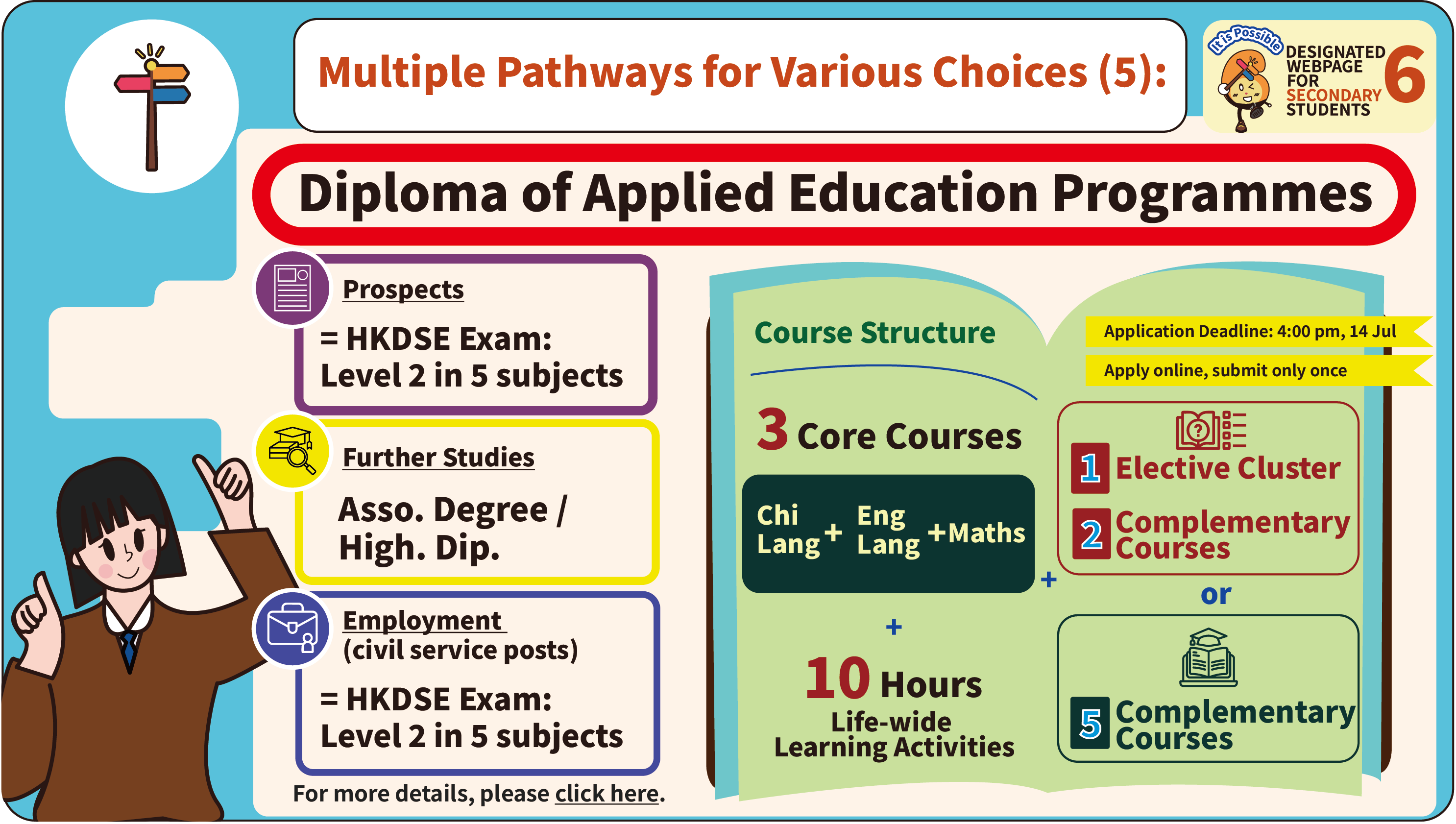 Multiple Pathways for Various Choices (5):

It is Possible
DESIGNATED WEBPAGE FOR SECONDARY STUDENTS 6

Diploma of Applied Education Programmes

Prospects
= HKDSE Exam: Level 2 in 5 subjects

Further Studies
Asso. Degree / High. Dip.

Employment (civil service posts)
= HKDSE Exam: Level 2 in 5 subjects

For more details, please click here.

Course Structure

3 Core Courses

Chi Lang + Eng Lang + Maths

+

10 Hours
Life-wide Learning Activities

Application Deadline: 4:00 pm, 14 Jul

Apply online, submit only once

+

1 Elective Cluster
2 Complementary Courses

or

5 Complementary Courses