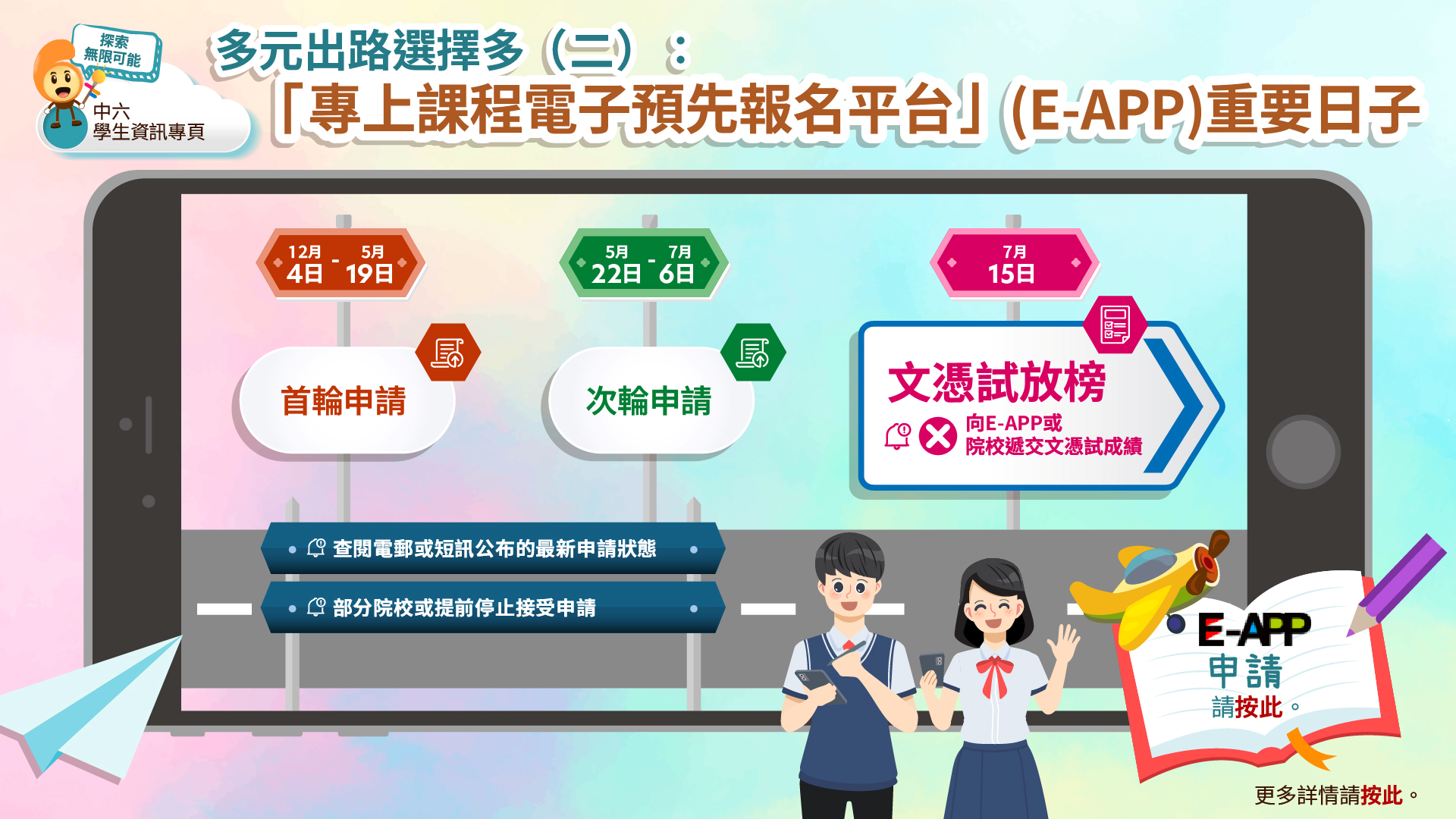 探索
無限可能

中六
學生資訊專頁

多元出路選擇多（二）：
「專上課程電子預先報名平台」(E-APP)重要日子

12月 4日 - 5月 19日

首輪申請

5月 22日 - 7月 6日

次輪申請

7月 15日

文憑試放榜

向E-APP或院校遞交文憑試成績

查閱電郵或短訊公布的最新申請狀態

部分院校或提前停止接受申請

E-APP
申請
請按此。

更多詳情請按此。