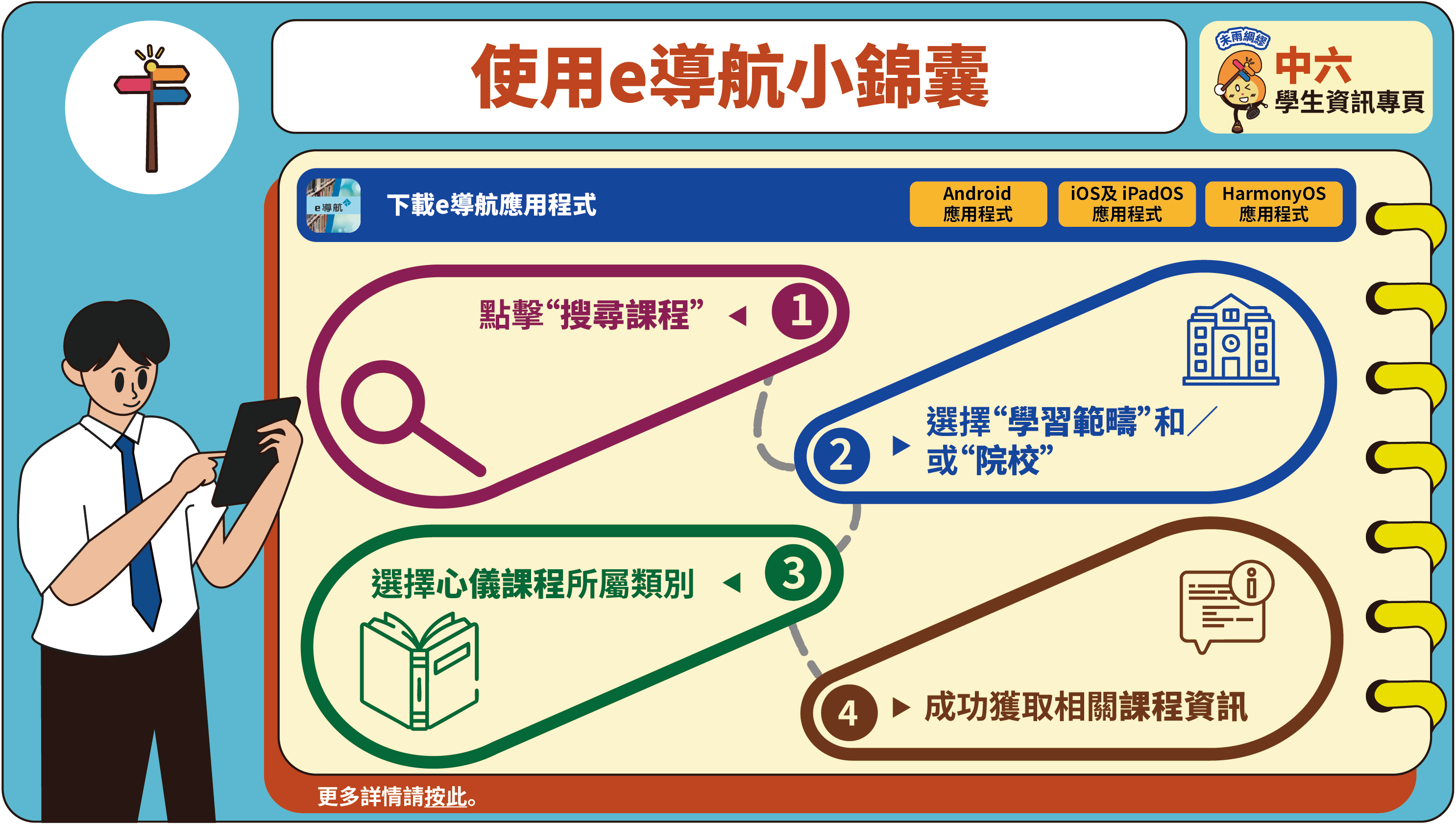 使用e導航小錦囊

未雨綢繆
中六
學生資訊專頁

e導航

下載e導航應用程式

Android
應用程式

iOS及 iPadOS
應用程式

HarmonyOS
應用程式

點擊“搜尋課程” 1

2 選擇“學習範疇”和／或“院校”

選擇心儀課程所屬類別 3

4 成功獲取相關課程資訊

更多詳情請按此。