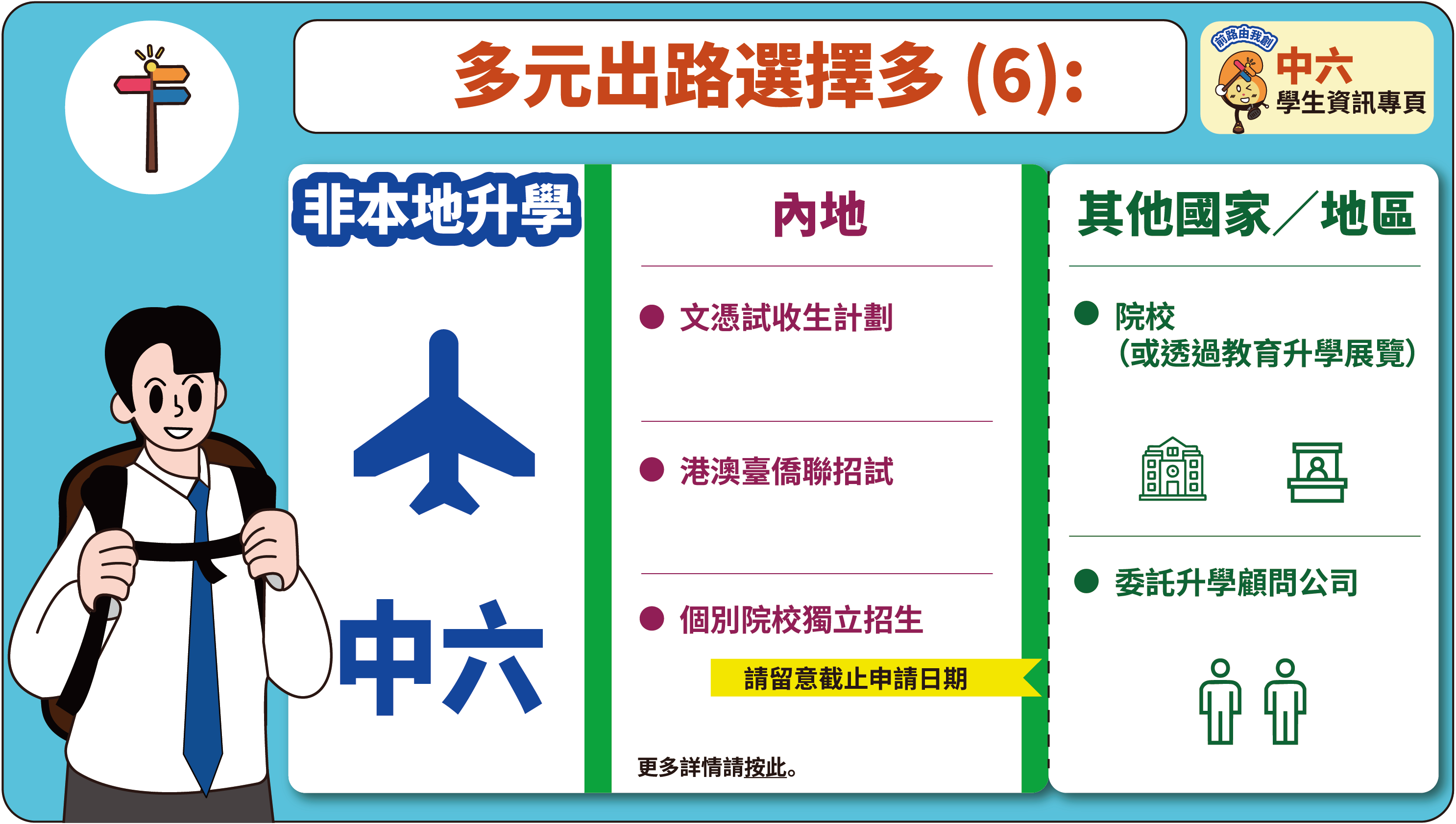 多元出路選擇多 (6):

前路由我創
中六
學生資訊專頁

非本地升學

中六

內地

● 文憑試收生計劃

● 港澳臺僑聯招試

● 個別院校獨立招生

請留意截止申請日期

更多詳情請按此。

其他國家／地區

● 院校
(或透過教育升學展覽)

● 委託升學顧問公司